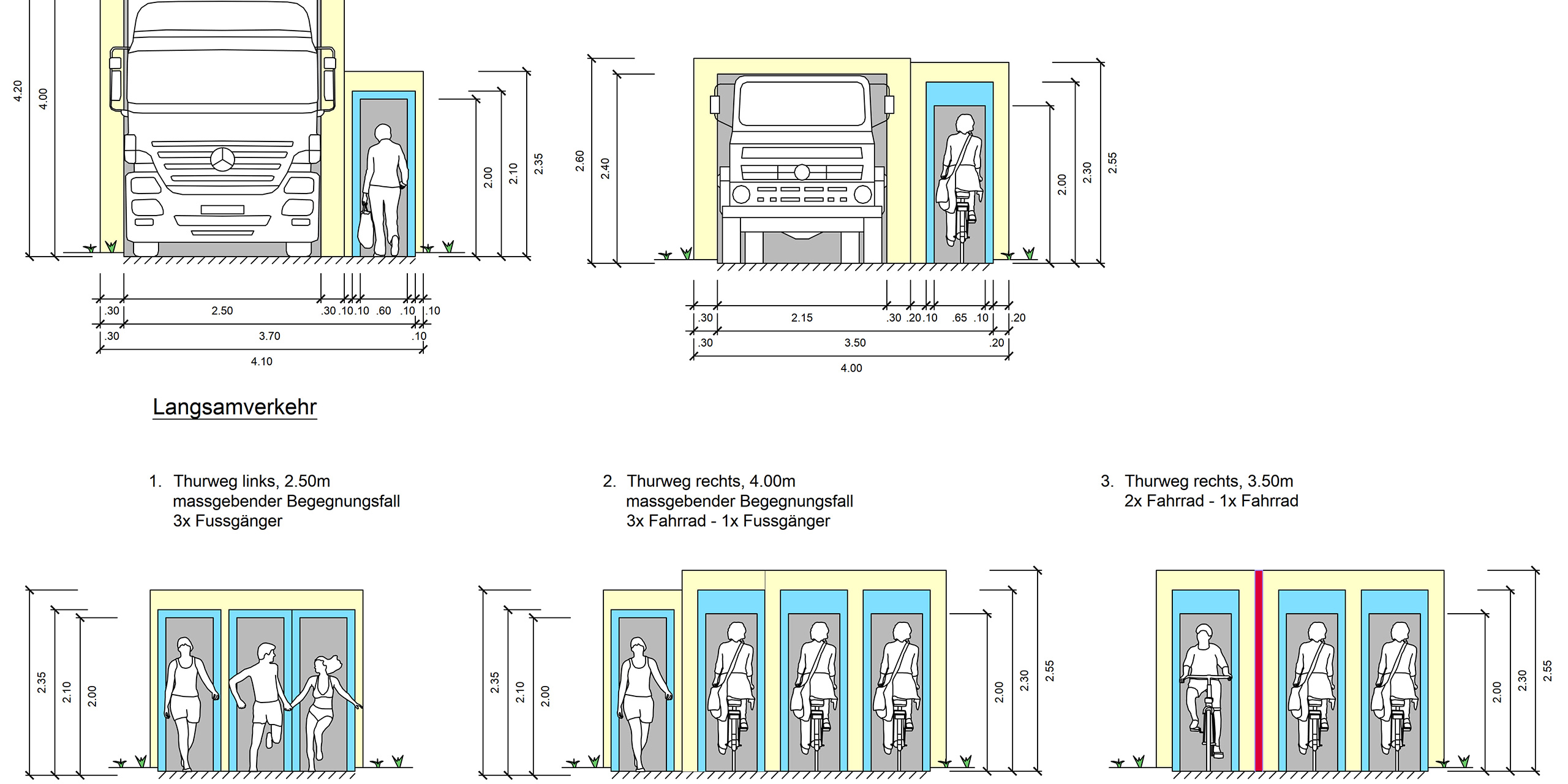 4.20
4.00
2.00
2.10
2.35
.30
2.50
.30
.10
.10
.60
.10
.10
.30
3.70
.10
4.10

2.60
2.40
2.00
2.30
2.55
.30
2.15
.30
.20
.10
.65
.10
.20
.30
3.50
.20
4.00

Langsamverkehr

1. Thurweg links, 2.50m
massgebender Begegnungsfall
3x Fussgänger

2. Thurweg rechts, 4.00m
massgebender Begegnungsfall
3x Fahrrad - 1x Fussgänger

3. Thurweg rechts, 3.50m
2x Fahrrad - 1x Fahrrad

2.35
2.10
2.00

2.35
2.10
2.00
2.00
2.30
2.55

2.00
2.30
2.55